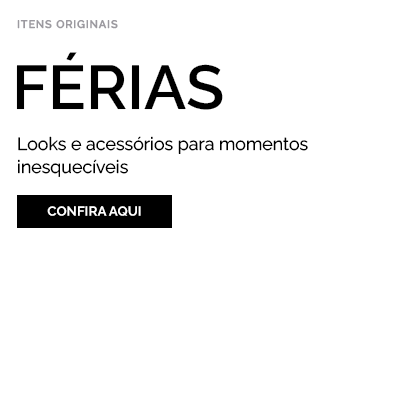 ITENS ORIGINAIS

FÉRIAS

Looks e acessórios para momentos inesquecíveis

CONFIRA AQUI