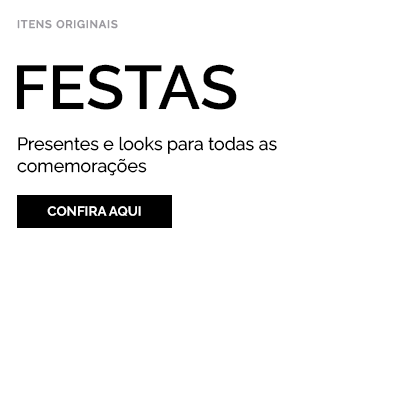 ITENS ORIGINAIS

FESTAS

Presentes e looks para todas as comemorações

CONFIRA AQUI